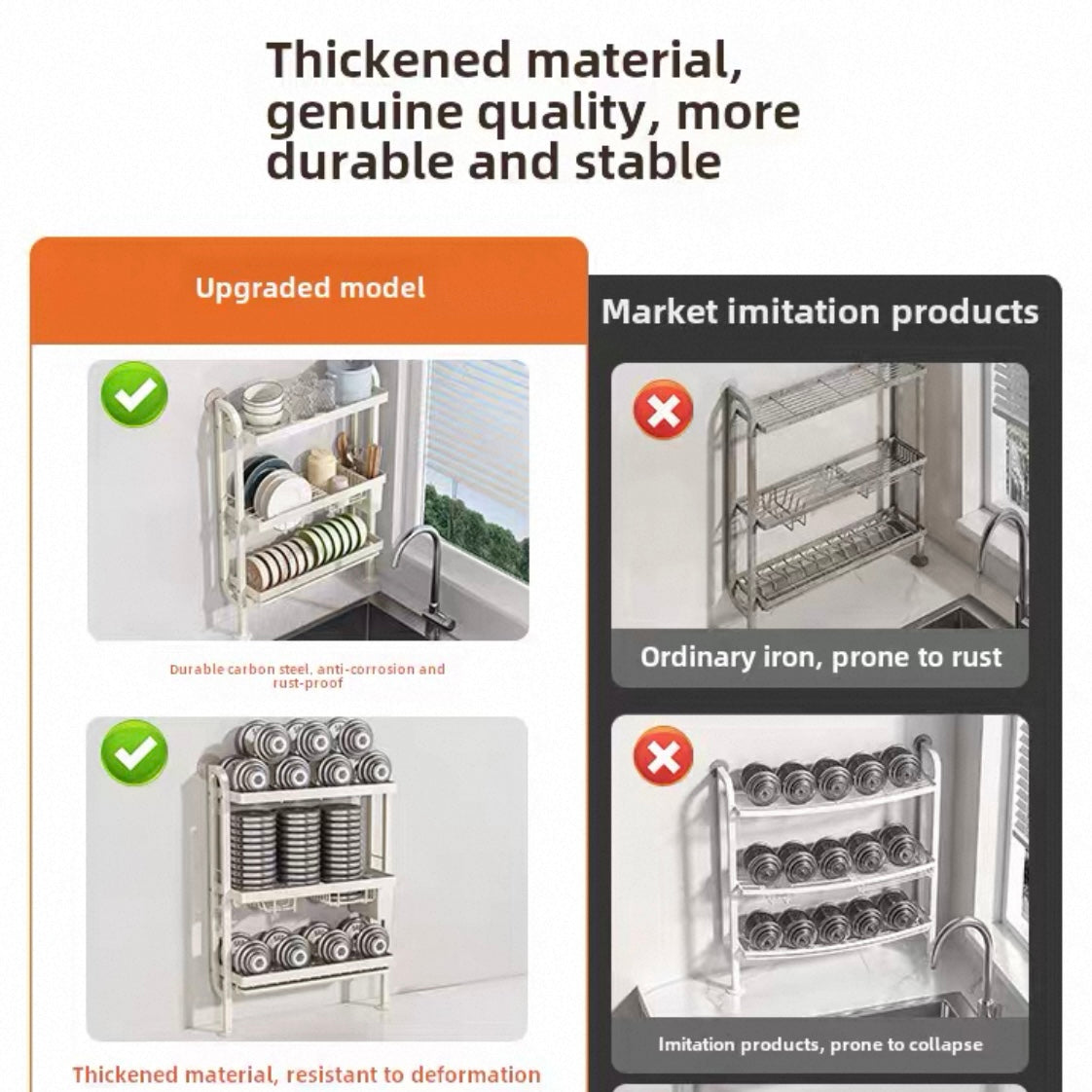 Thickened material, genuine quality, more durable and stable

Upgraded model

Durable carbon steel, anti-corrosion and rust-proof

Thickened material, resistant to deformation

Market imitation products

Ordinary iron, prone to rust

Imitation products, prone to collapse